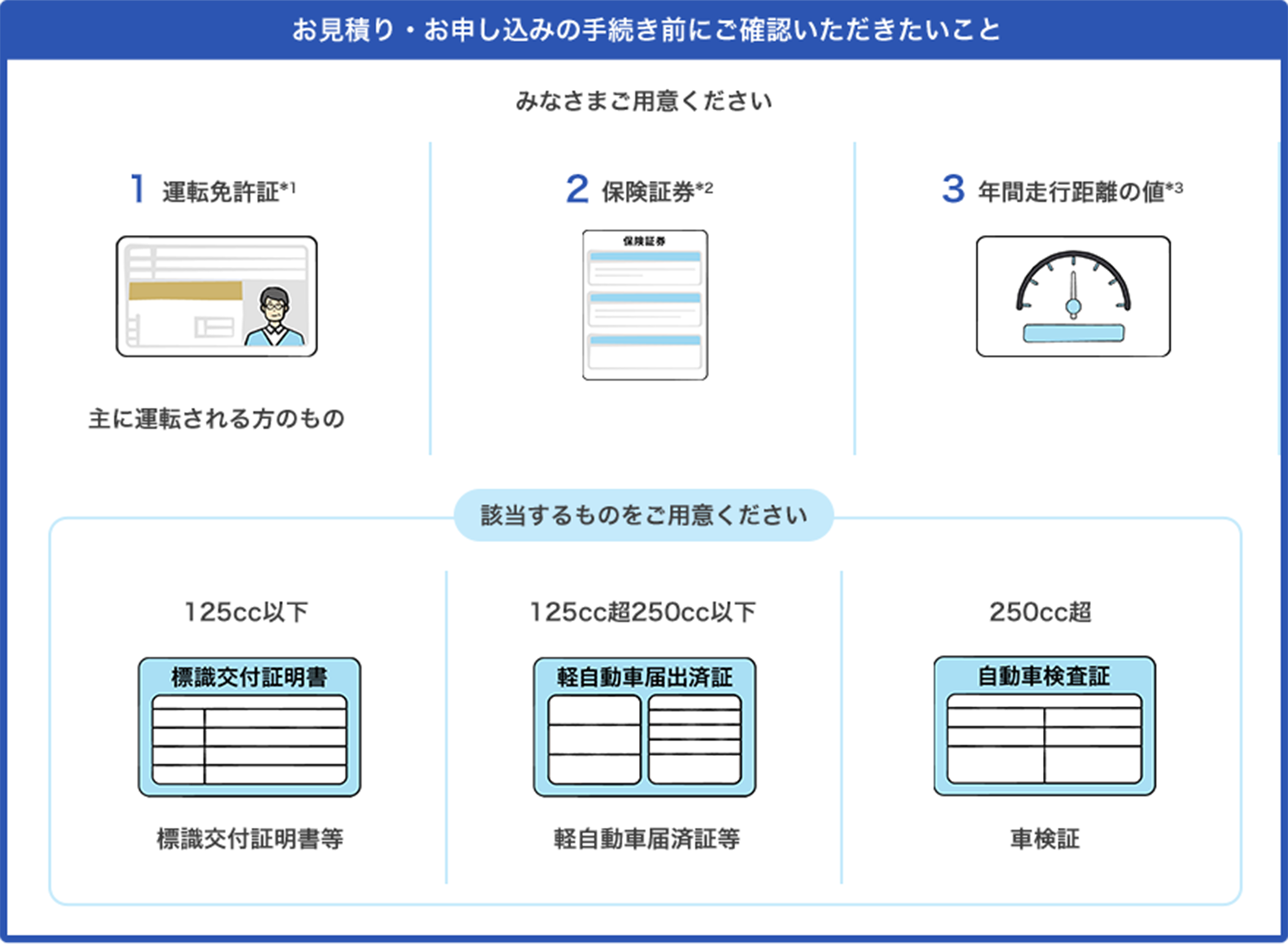 お見積り・お申し込みの手続き前にご確認いただきたいこと

みなさまご用意ください

1 運転免許証*1

主に運転される方のもの

2 保険証券*2

保険証券

3 年間走行距離の値*3

該当するものをご用意ください

125cc以下

標識交付証明書

標識交付証明書等

125cc超250cc以下

軽自動車届出済証

軽自動車届済証等

250cc超

自動車検査証

車検証