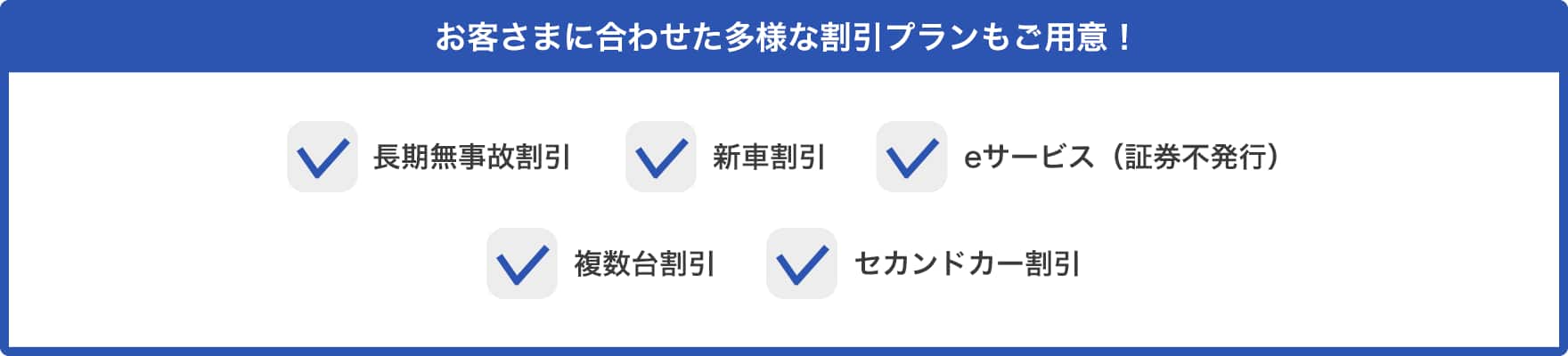 お客さまに合わせた多様な割引プランもご用意！

長期無事故割引

新車割引

eサービス（証券不発行）

複数台割引

セカンドカー割引