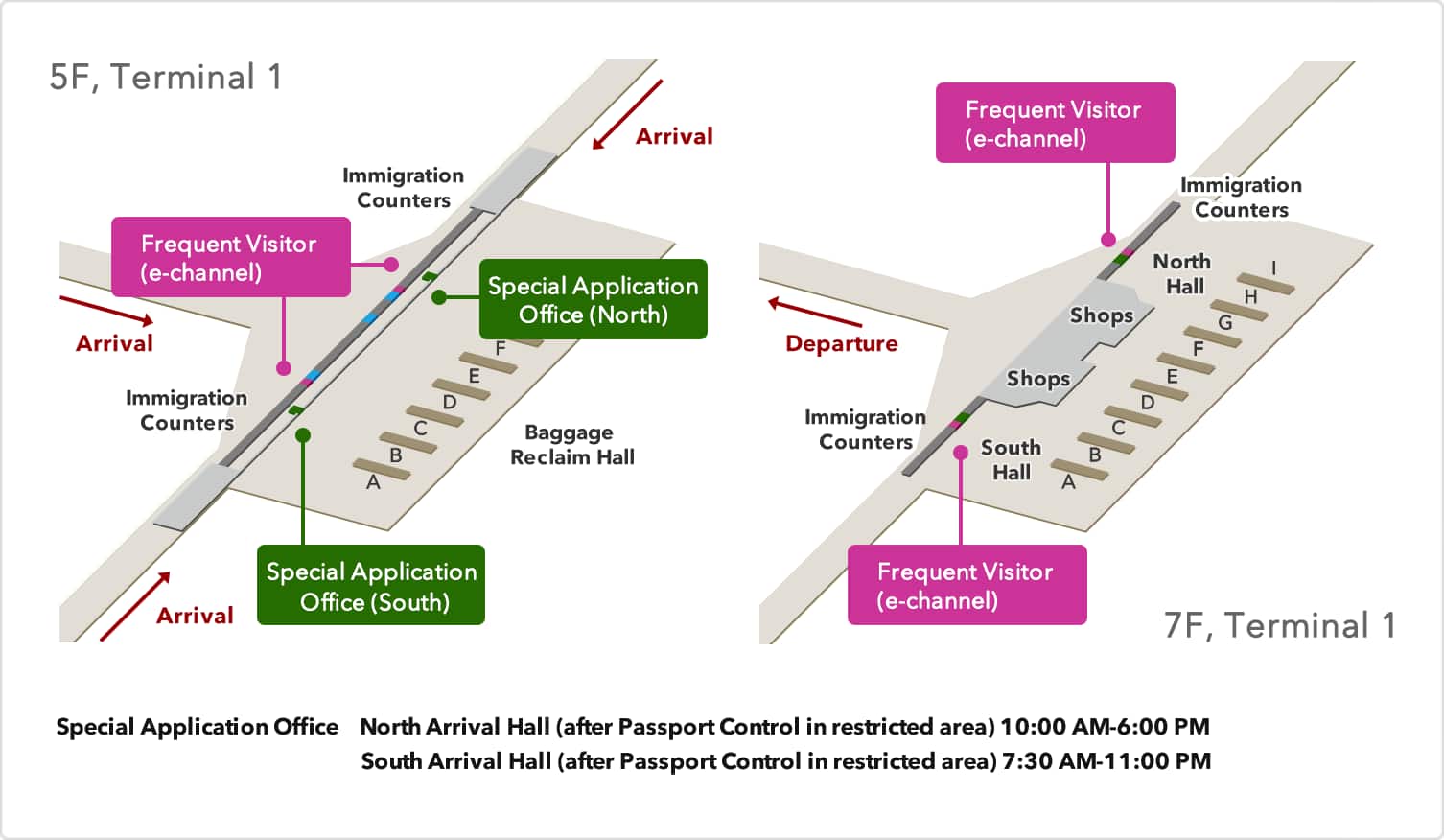 5F, Terminal 1

Arrival

Immigration Counters

Frequent Visitor (e-channel)

Special Application Office (North)

Arrival

Immigration Counters

F
E
D
C
B
A

Baggage Reclaim Hall

Special Application Office (South)

Arrival

Frequent Visitor (e-channel)

Immigration Counters

North Hall

I
H
G
F
E
D
C
B
A

Shops

Shops

Departure

Immigration Counters

South Hall

Frequent Visitor (e-channel)

7F, Terminal 1

Special Application Office North Arrival Hall (after Passport Control in restricted area) 10:00 AM-6:00 PM
South Arrival Hall (after Passport Control in restricted area) 7:30 AM-11:00 PM