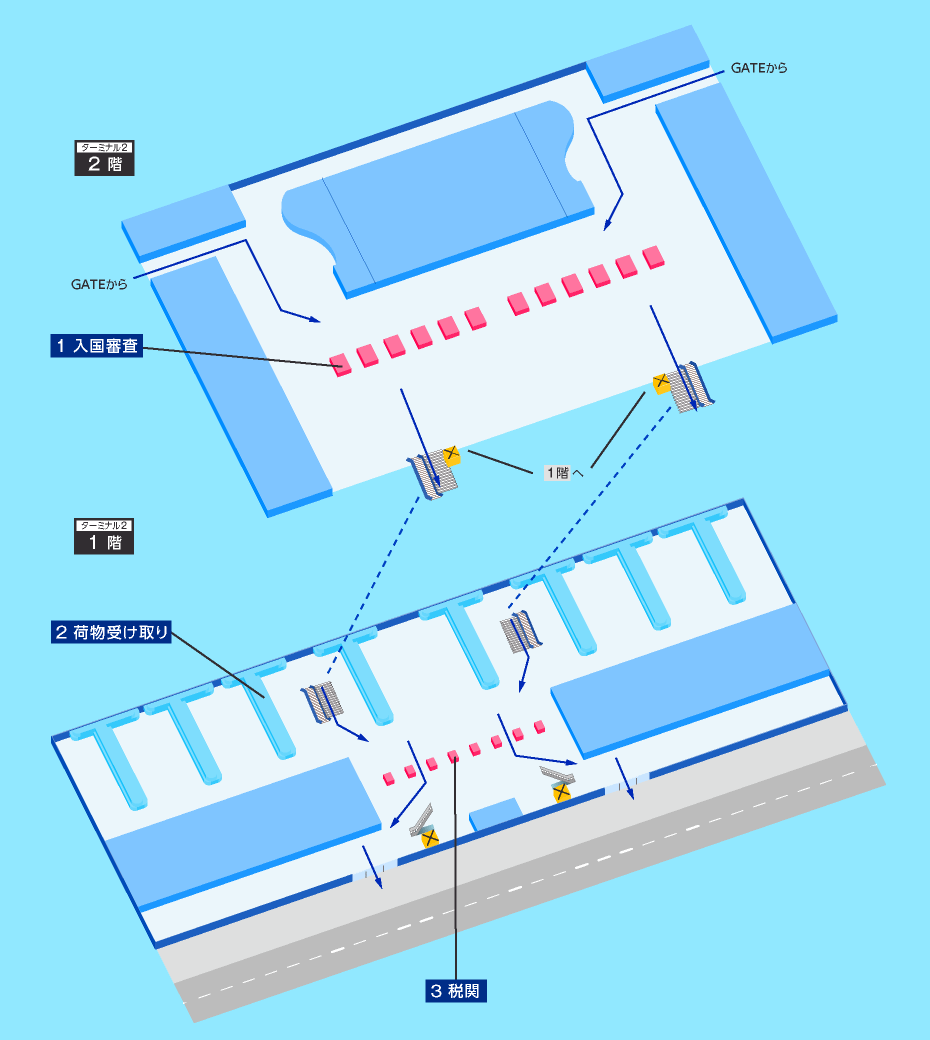 GATEから

ターミナル2
2 階

GATEから

1 入国審査

1階へ

ターミナル2
1 階

2 荷物受け取り

3 税関