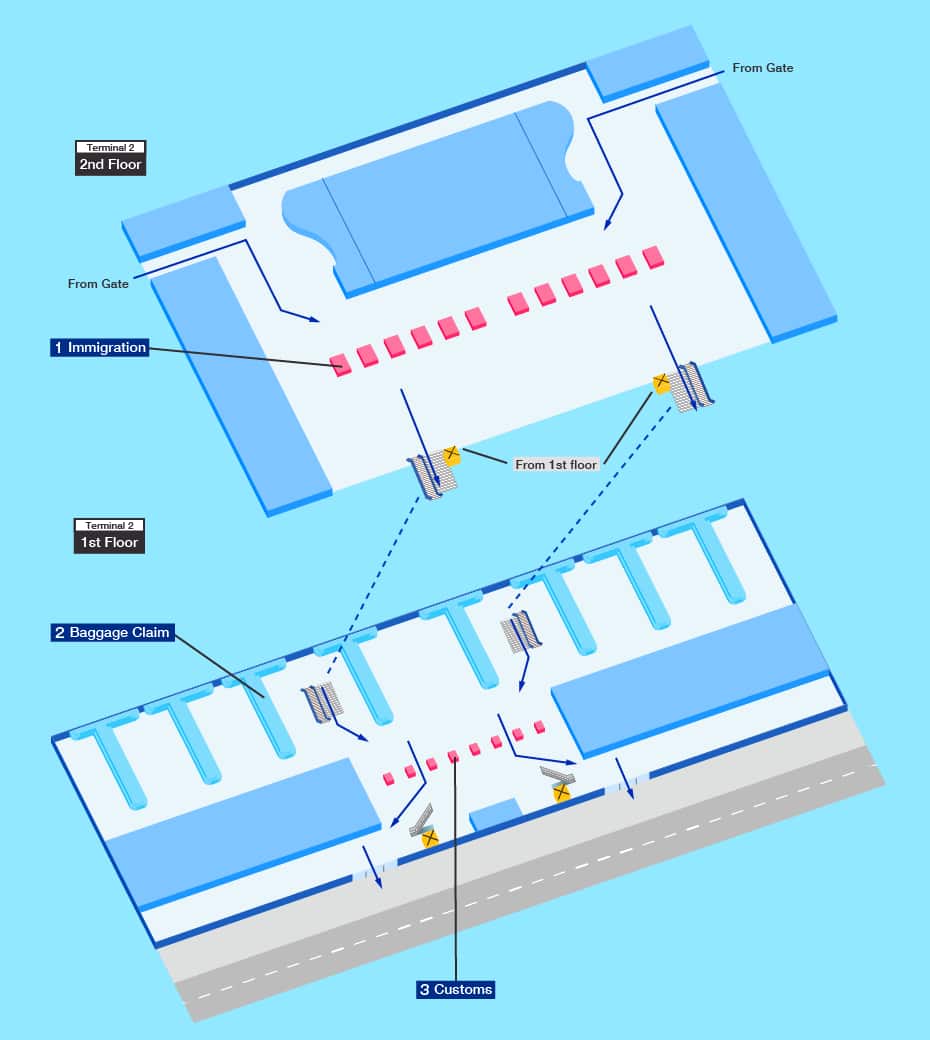 From Gate

Terminal 2
2nd Floor

From Gate

1 Immigration

From 1st floor

Terminal 2
1st Floor

2 Baggage Claim

3 Customs