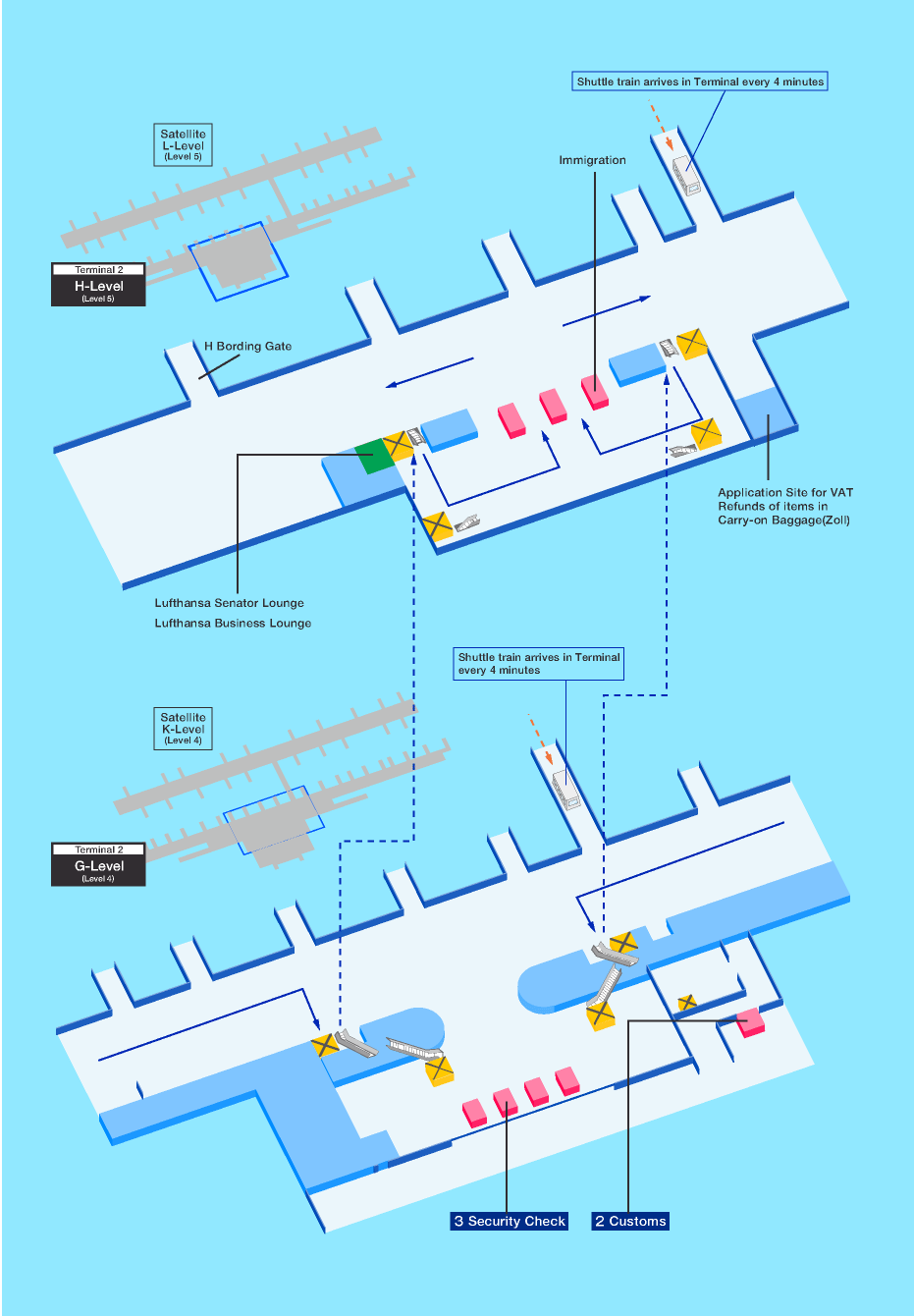 Shuttle train arrives in Terminal every 4 minutes

Satellite
L-Level
(Level 5)

Immigration

Terminal 2
H-Level
(Level 5)

H Bording Gate

Application Site for VAT Refunds of items in Carry-on Baggage(Zoll)

Lufthansa Senator Lounge
Lufthansa Business Lounge

Shuttle train arrives in Terminal every 4 minutes

Satellite
K-Level
(Level 4)

Terminal 2
G-Level
(Level 4)

3 Security Check

2 Customs