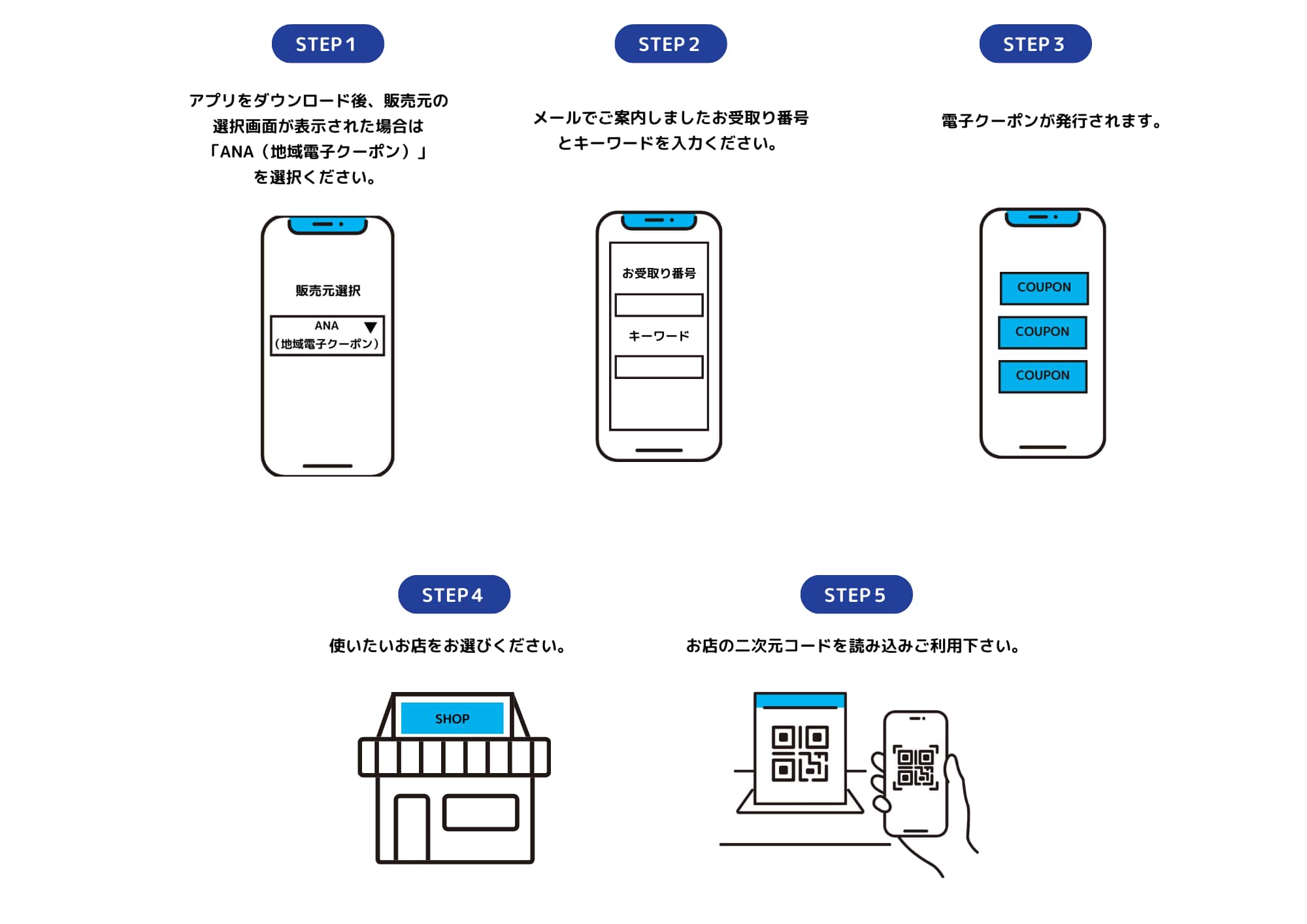 STEP 1

アプリをダウンロード後、販売元の選択画面が表示された場合は「ANA（地域電子クーポン）」を選択ください。

販売元選択

ANA
（地域電子クーポン）

STEP 2

メールでご案内しましたお受取り番号とキーワードを入力ください。

お受取り番号

キーワード

STEP 3

電子クーポンが発行されます。

COUPON

COUPON

COUPON

STEP 4

使いたいお店をお選びください。

SHOP

STEP 5

お店の二次元コードを読み込みご利用下さい。