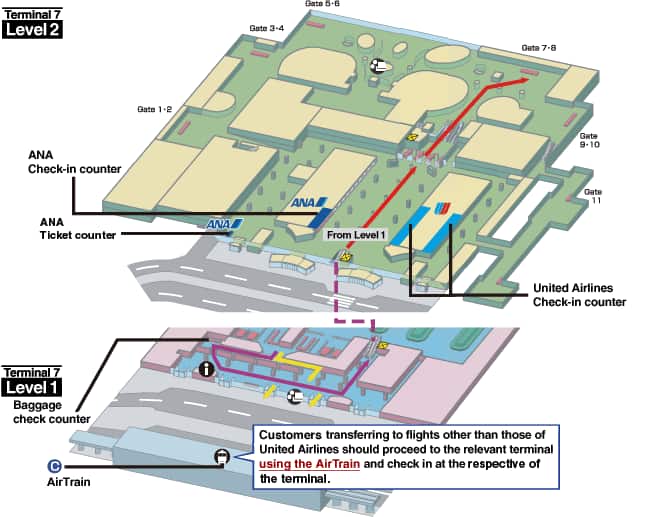 Terminal 7
Level 2

Gate 5·6
Gate 3·4
Gate 7·8
Gate 1·2
Gate 9·10
Gate 11

ANA
Check-in counter

ANA
Ticket counter

ANA
ANA

From Level 1

United Airlines
Check-in counter

Terminal 7
Level 1

Baggage check counter

C
AirTrain

Customers transferring to flights other than those of United Airlines should proceed to the relevant terminal using the AirTrain and check in at the respective of the terminal.