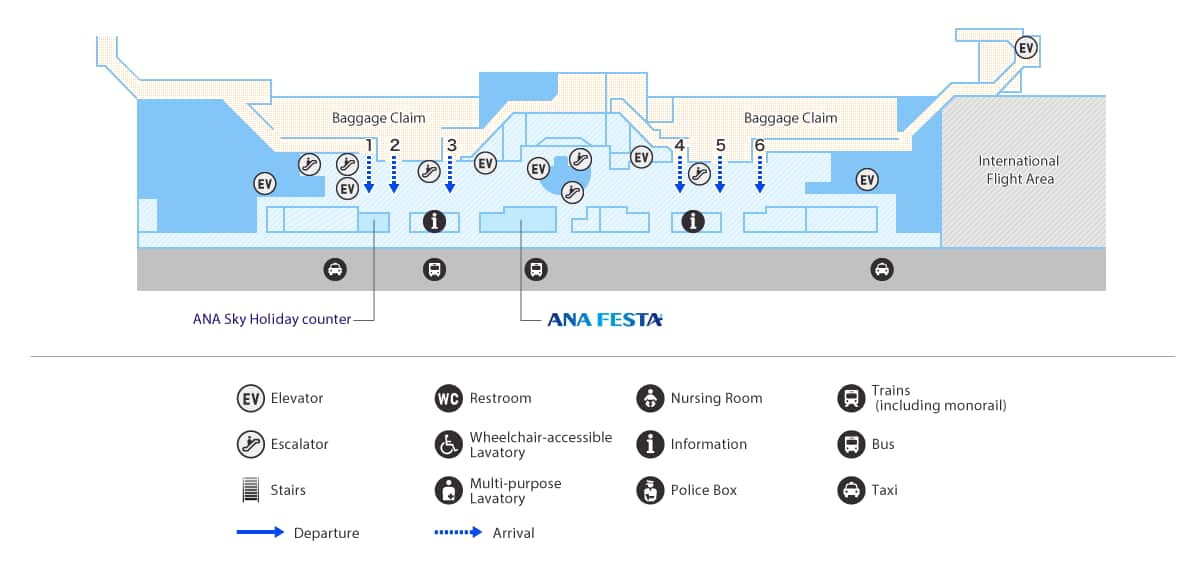 EV

Baggage Claim

Baggage Claim

1 2 3 4 5 6

EV EV EV EV EV EV

International Flight Area

ANA Sky Holiday counter

ANA FESTA

EV Elevator

Escalator

Stairs

Departure

WC Restroom

Wheelchair-accessible Lavatory

Multi-purpose Lavatory

Arrival

Nursing Room

Information

Police Box

Trains (including monorail)

Bus

Taxi