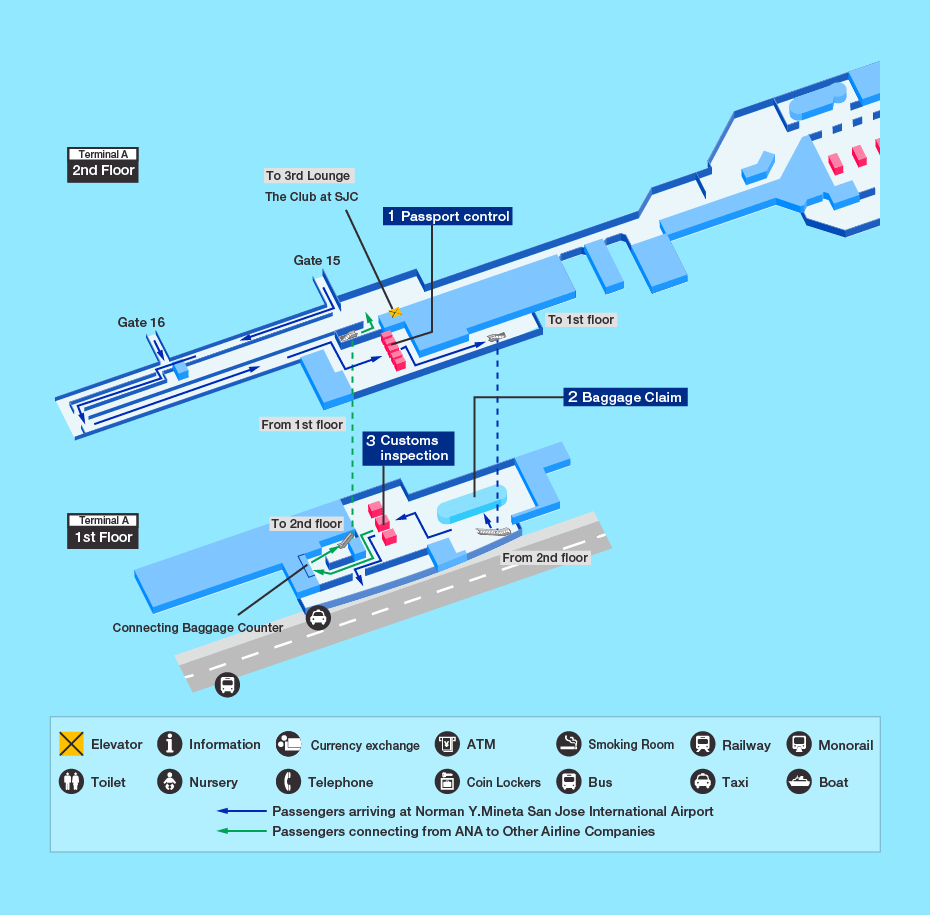 Terminal A
2nd Floor

To 3rd Lounge
The Club at SJC

1 Passport control

Gate 15

Gate 16

To 1st floor

From 1st floor

2 Baggage Claim

3 Customs inspection

Terminal A
1st Floor

To 2nd floor

From 2nd floor

Connecting Baggage Counter

Elevator
Information
Currency exchange
ATM
Smoking Room
Railway
Monorail
Toilet
Nursery
Telephone
Coin Lockers
Bus
Taxi
Boat
Passengers arriving at Norman Y.Mineta San Jose International Airport
Passengers connecting from ANA to Other Airline Companies