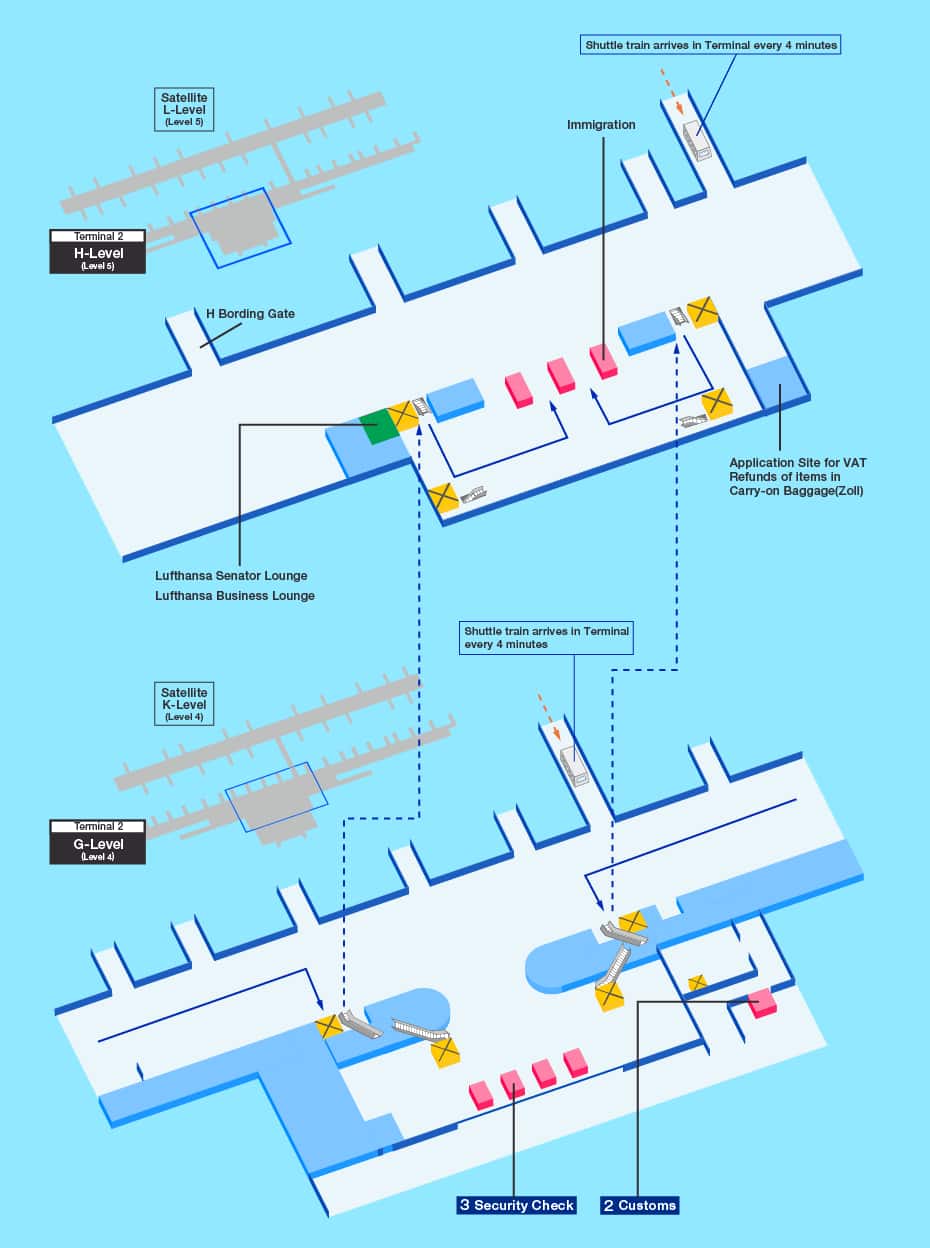 Shuttle train arrives in Terminal every 4 minutes

Satellite
L-Level
(Level 5)

Immigration

Terminal 2
H-Level
(Level 5)

H Bording Gate

Application Site for VAT Refunds of items in Carry-on Baggage(Zoll)

Lufthansa Senator Lounge
Lufthansa Business Lounge

Shuttle train arrives in Terminal every 4 minutes

Satellite
K-Level
(Level 4)

Terminal 2
G-Level
(Level 4)

3 Security Check

2 Customs