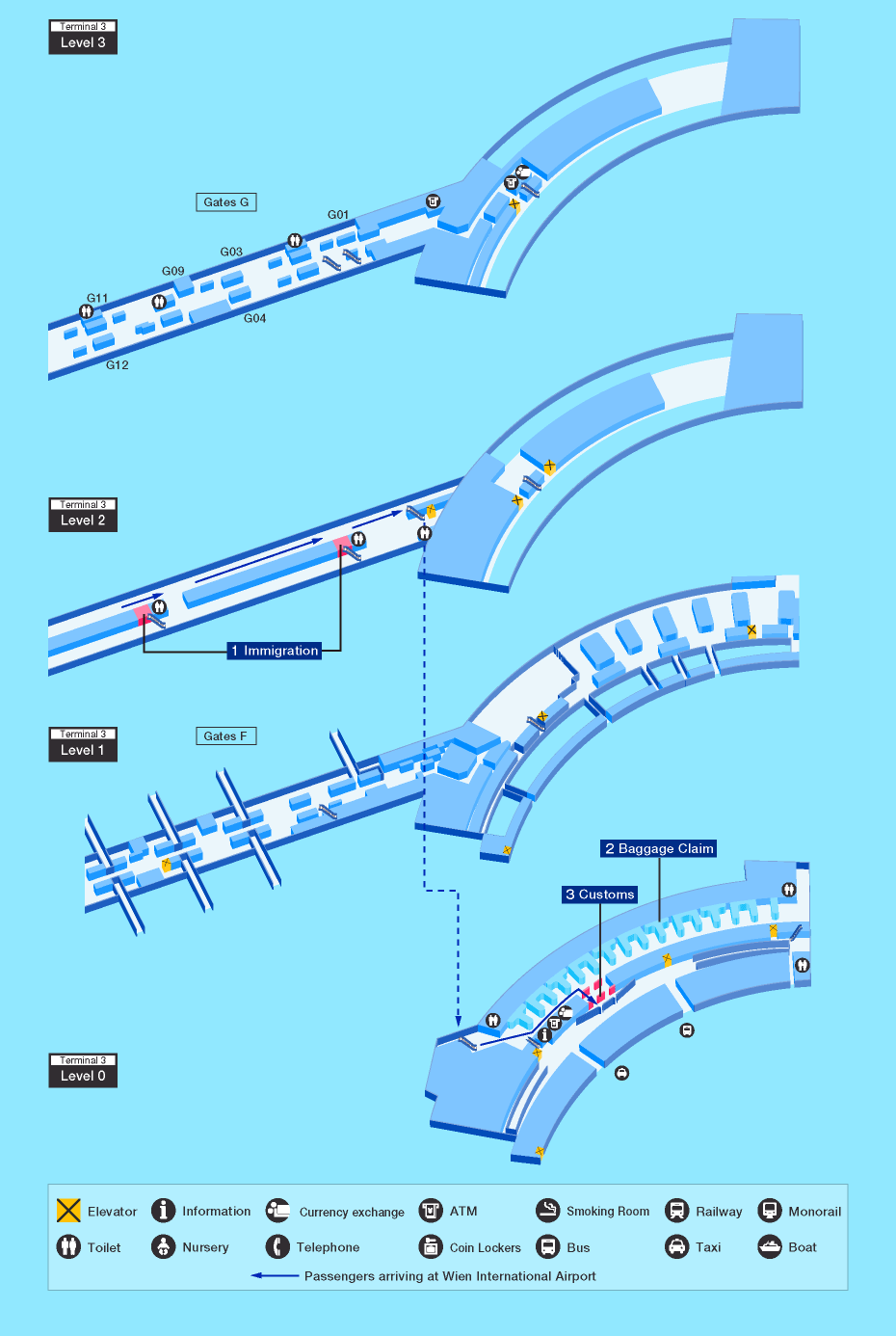 Terminal 3
Level 3

Gates G

G01
G03
G09
G11
G04
G12

Terminal 3
Level 2

1 Immigration

Terminal 3
Level 1

Gates F

2 Baggage Claim

3 Customs

Terminal 3
Level 0

Elevator
Information
Currency exchange
ATM
Smoking Room
Railway
Monorail
Toilet
Nursery
Telephone
Coin Lockers
Bus
Taxi
Boat
Passengers arriving at Wien International Airport