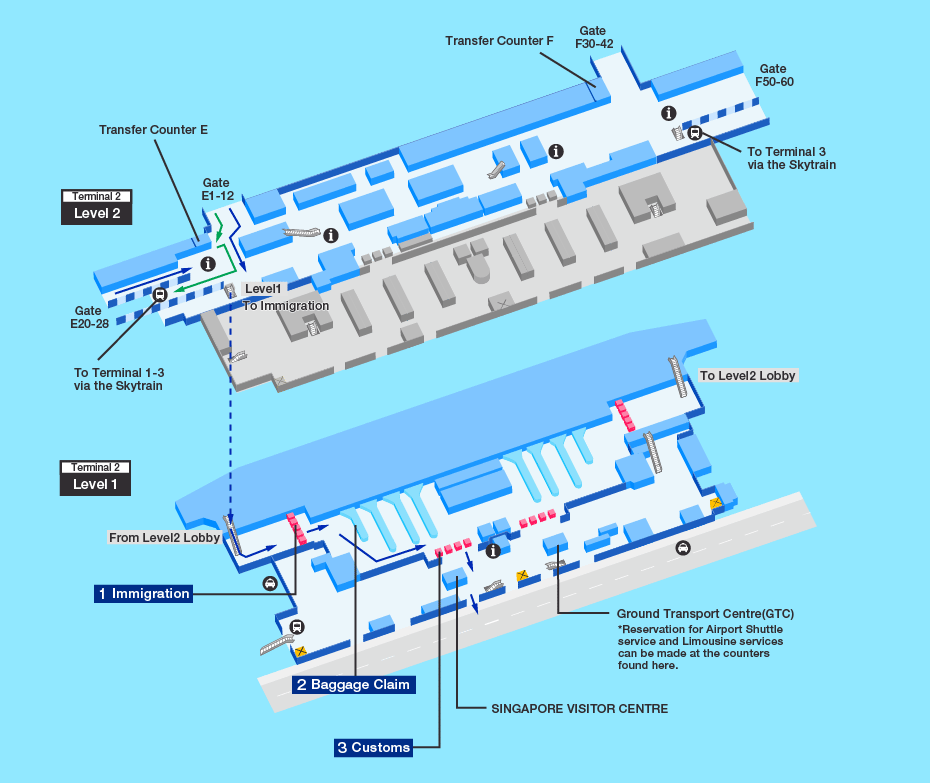 Transfer Counter F

Gate F30-42

Gate F50-60

Transfer Counter E

To Terminal 3 via the Skytrain

Terminal 2
Level 2

Gate E1-12

Gate E20-28

Level1 To Immigration

To Terminal 1-3 via the Skytrain

To Level2 Lobby

Terminal 2
Level 1

From Level2 Lobby

1 Immigration

Ground Transport Centre(GTC)
*Reservation for Airport Shuttle service and Limousine services can be made at the counters found here.

2 Baggage Claim

SINGAPORE VISITOR CENTRE

3 Customs