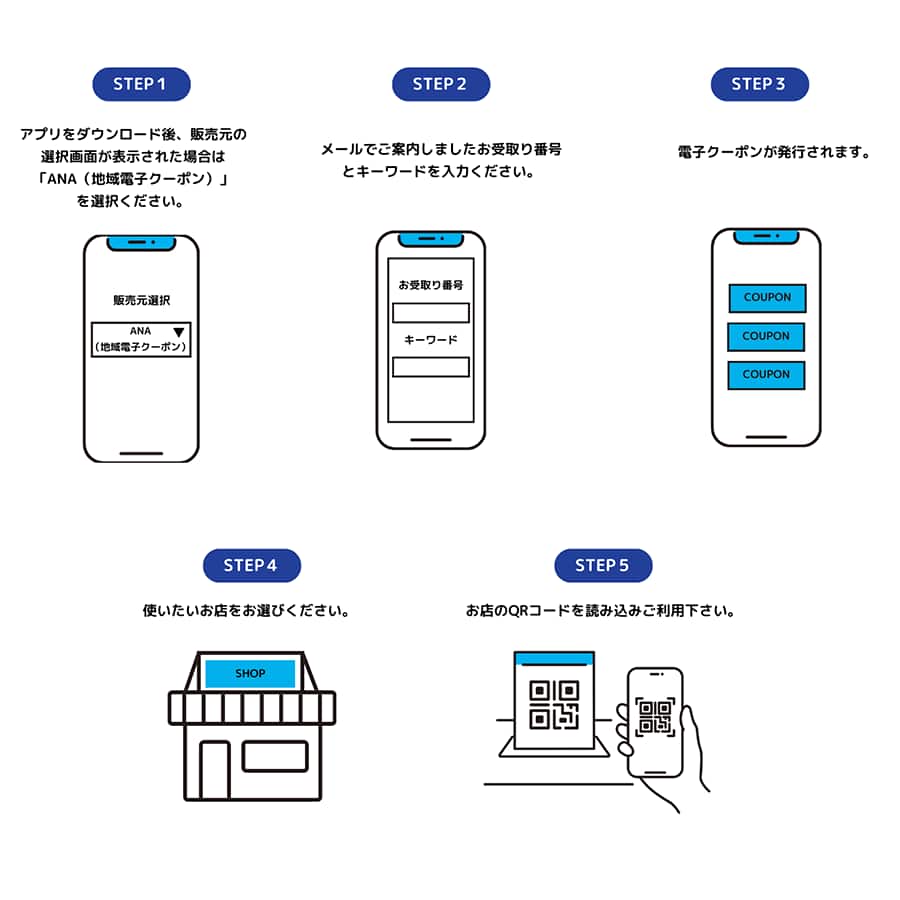 STEP 1

アプリをダウンロード後、販売元の選択画面が表示された場合は「ANA（地域電子クーポン）」を選択ください。

販売元選択

ANA ▼
（地域電子クーポン）

STEP 2

メールでご案内しましたお受取り番号とキーワードを入力ください。

お受取り番号

キーワード

STEP 3

電子クーポンが発行されます。

COUPON

COUPON

COUPON

STEP 4

使いたいお店をお選びください。

SHOP

STEP 5

お店のQRコードを読み込みご利用下さい。