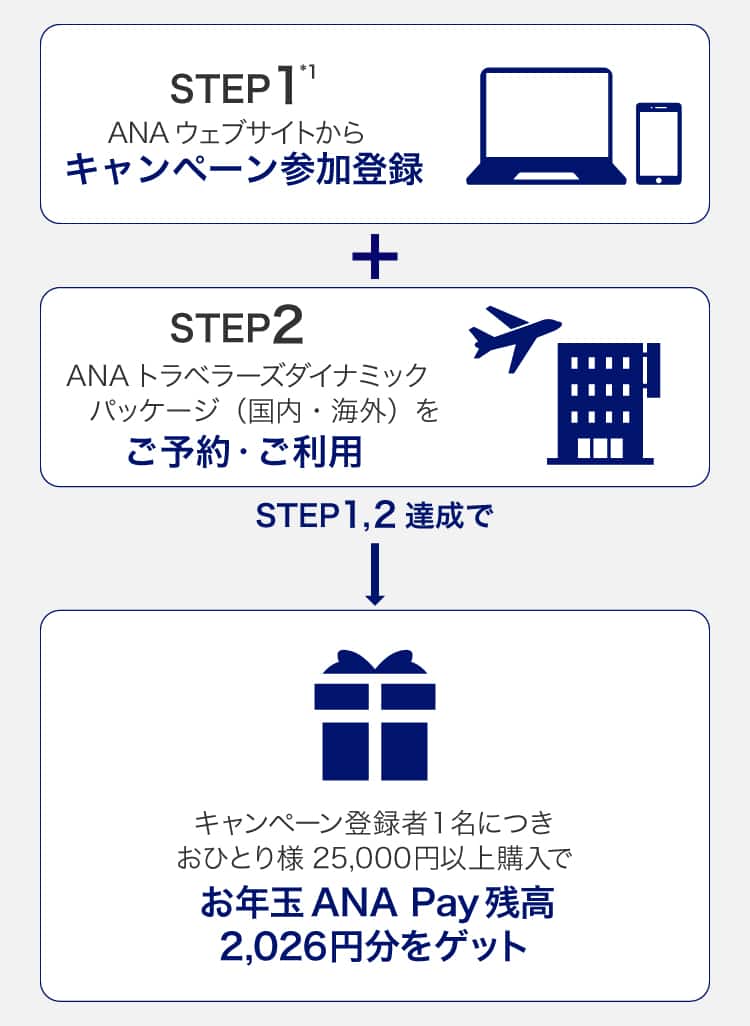 STEP1*1
ANA ウェブサイトから
キャンペーン参加登録

+

STEP2
ANA トラベラーズダイナミックパッケージ（国内・海外）を
ご予約・ご利用

STEP1,2 達成で

キャンペーン登録者1名につき
おひとり様 25,000円以上購入で
お年玉 ANA Pay 残高
2,026円分をゲット