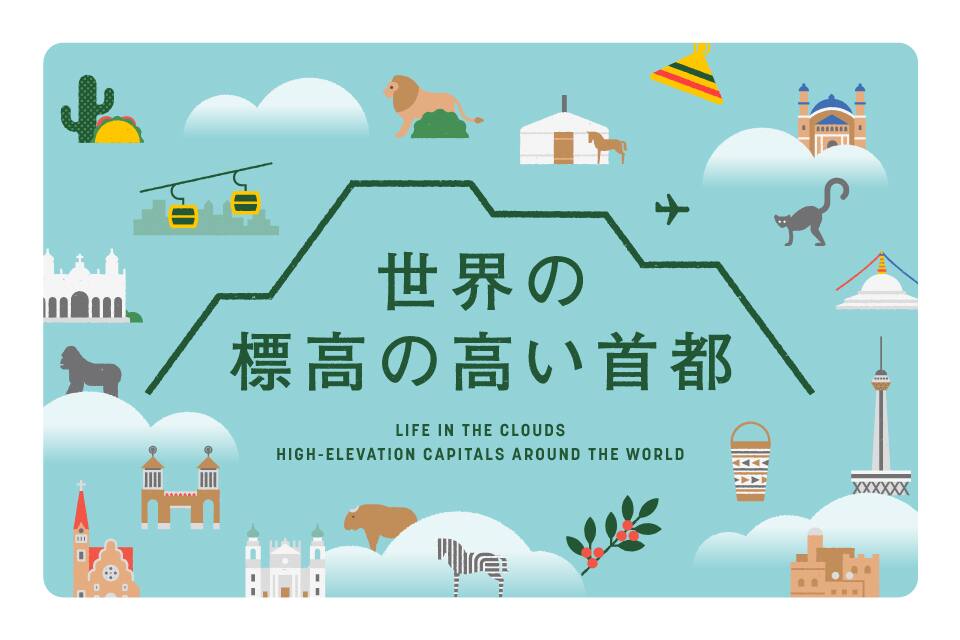 世界の
標高の高い首都

LIFE IN THE CLOUDS
HIGH-ELEVATION CAPITALS AROUND THE WORLD