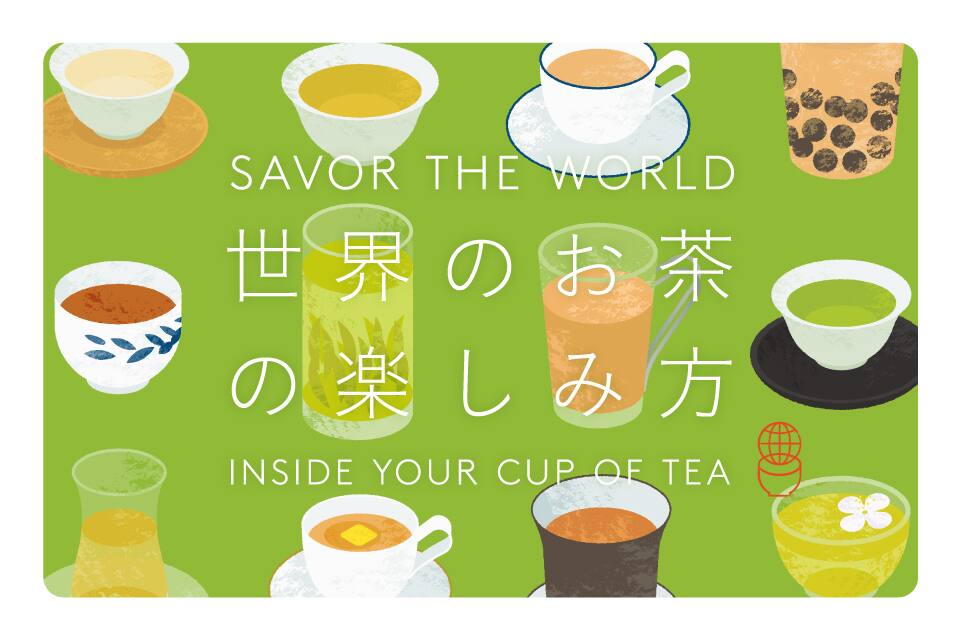 SAVOR THE WORLD
世界のお茶の楽しみ方
INSIDE YOUR CUP OF TEA