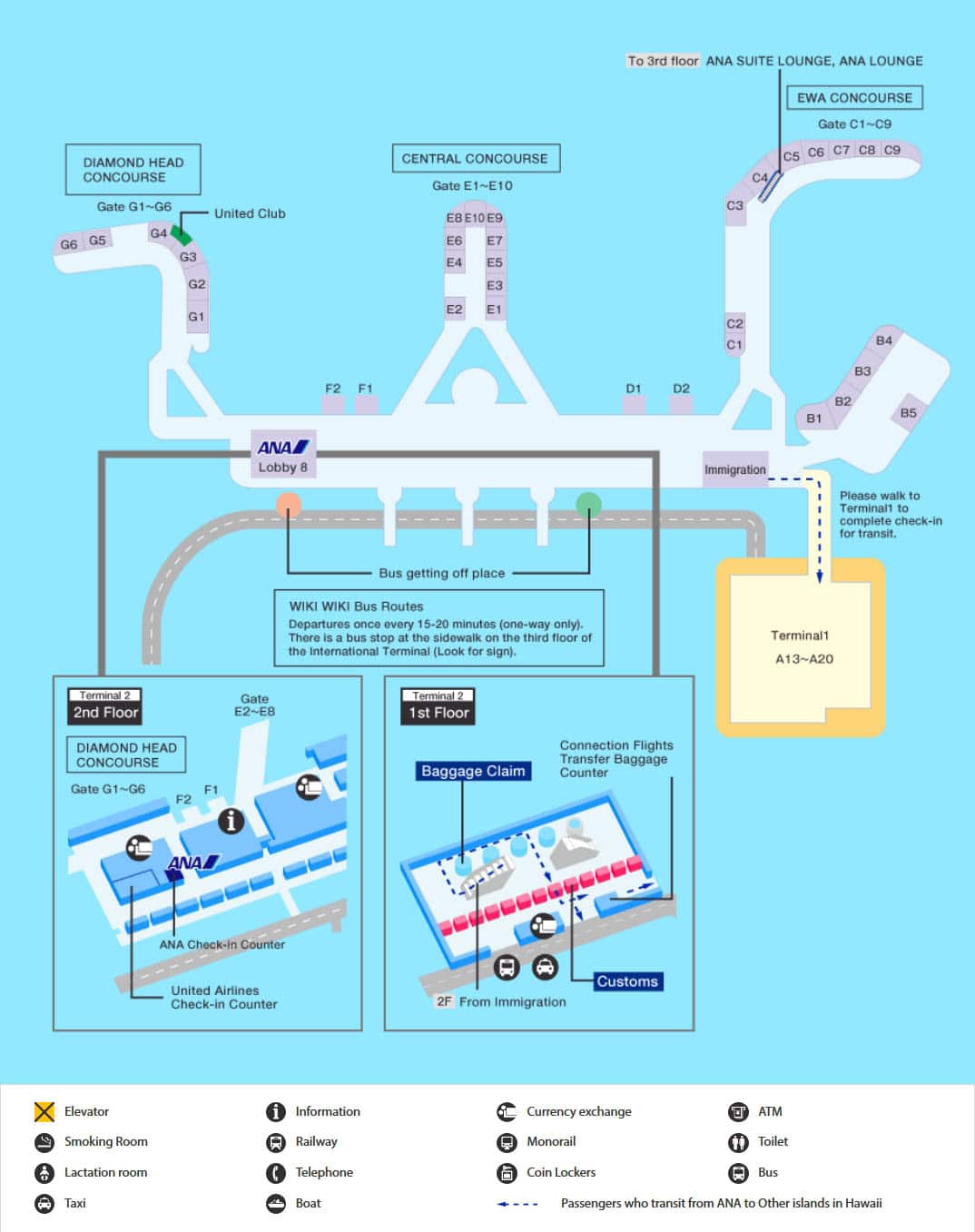 To 3rd floor ANA SUITE LOUNGE, ANA LOUNGE

EWA CONCOURSE

Gate C1~C9

C5 C6 C7 C8 C9

C4

C3

C2

C1

DIAMOND HEAD CONCOURSE

Gate G1~G6

United Club

G6 G5 G4 G3 G2 G1

CENTRAL CONCOURSE

Gate E1~E10

E8 E10 E9

E6 E7

E4 E5

E3

E2 E1

F2 F1

D1 D2

B4 B3 B2 B1 B5

ANA

Lobby 8

Immigration

Please walk to Terminal1 to complete check-in for transit.

Bus getting off place

WIKI WIKI Bus Routes

Departures once every 15-20 minutes (one-way only). There is a bus stop at the sidewalk on the third floor of the International Terminal (Look for sign).

Terminal1

A13~A20

Terminal 2

2nd Floor

Gate E2~E8

DIAMOND HEAD CONCOURSE

Gate G1~G6

F2 F1

ANA

ANA Check-in Counter

United Airlines Check-in Counter

Terminal 2

1st Floor

Baggage Claim

Connection Flights Transfer Baggage Counter

Customs

2F From Immigration

Elevator

Smoking Room

Lactation room

Taxi

Information

Railway

Telephone

Boat

Currency exchange

Monorail

Coin Lockers

Passengers who transit from ANA to Other islands in Hawaii

ATM

Toilet

Bus