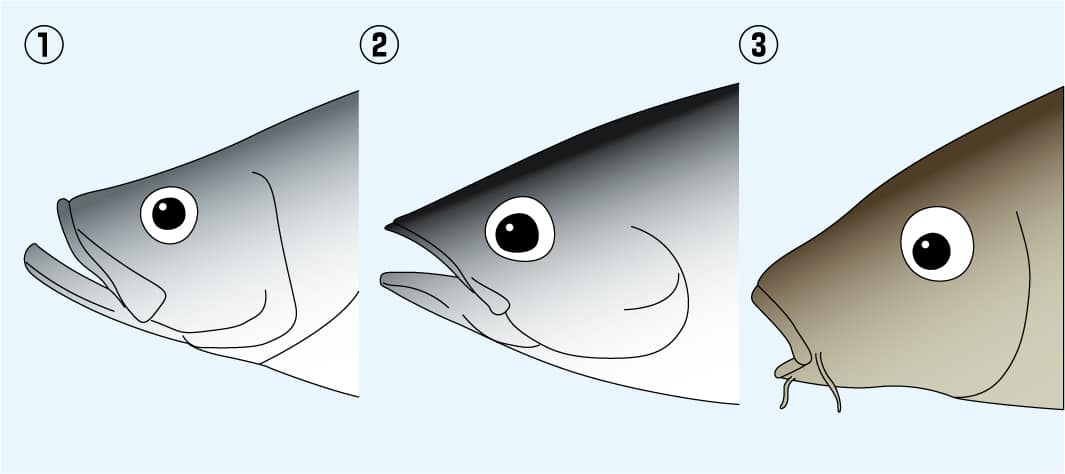 ①

②

③