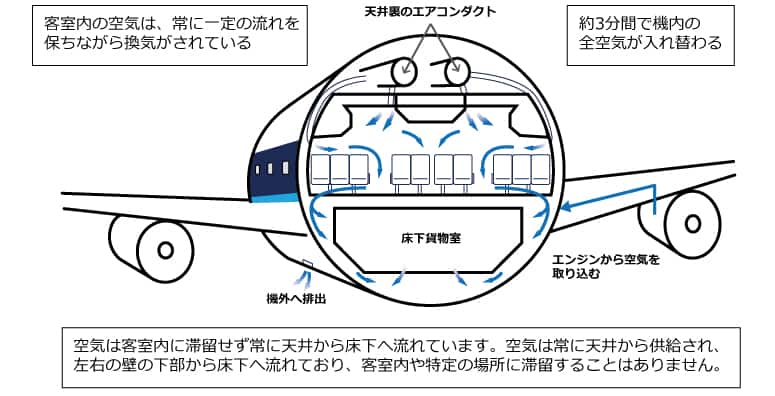 客室内の空気は、常に一定の流れを保ちながら換気がされている

天井裏のエアコンダクト

約3分間で機内の全空気が入れ替わる

床下貨物室

エンジンから空気を取り込む

機外へ排出

空気は客室内に滞留せず常に天井から床下へ流れています。空気は常に天井から供給され、左右の壁の下部から床下へ流れており、客室内や特定の場所に滞留することはありません。